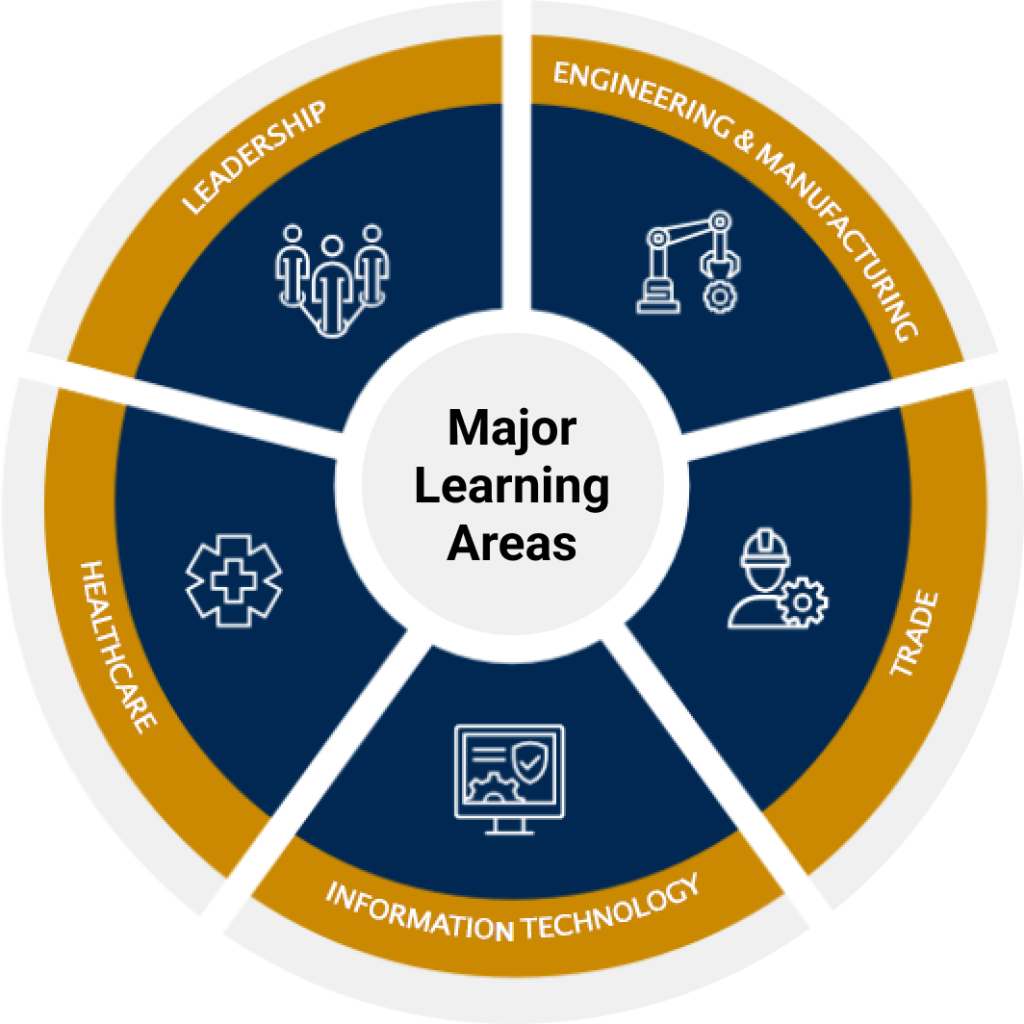 Major Learning Areas

LEADERSHIP

ENGINEERING & MANUFACTURING

TRADE

INFORMATION TECHNOLOGY

HEALTHCARE